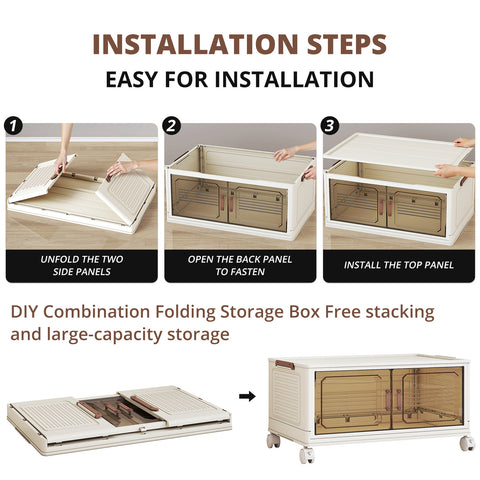 INSTALLATION STEPS
EASY FOR INSTALLATION

1
UNFOLD THE TWO SIDE PANELS

2
OPEN THE BACK PANEL TO FASTEN

3
INSTALL THE TOP PANEL

DIY Combination Folding Storage Box Free stacking and large-capacity storage