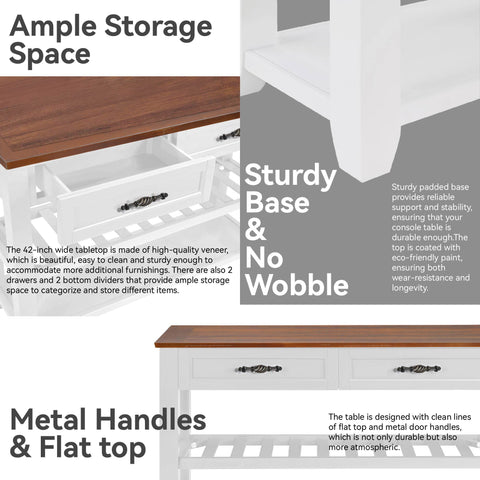 Ample Storage Space

The 42-inch wide tabletop is made of high-quality veneer, which is beautiful, easy to clean and sturdy enough to accommodate more additional furnishings. There are also 2 drawers and 2 bottom dividers that provide ample storage space to categorize and store different items.

Sturdy Base & No Wobble

Sturdy padded base provides reliable support and stability, ensuring that your console table is durable enough.The top is coated with eco-friendly paint, ensuring both wear-resistance and longevity.

Metal Handles & Flat top

The table is designed with clean lines of flat top and metal door handles, which is not only durable but also more atmospheric.